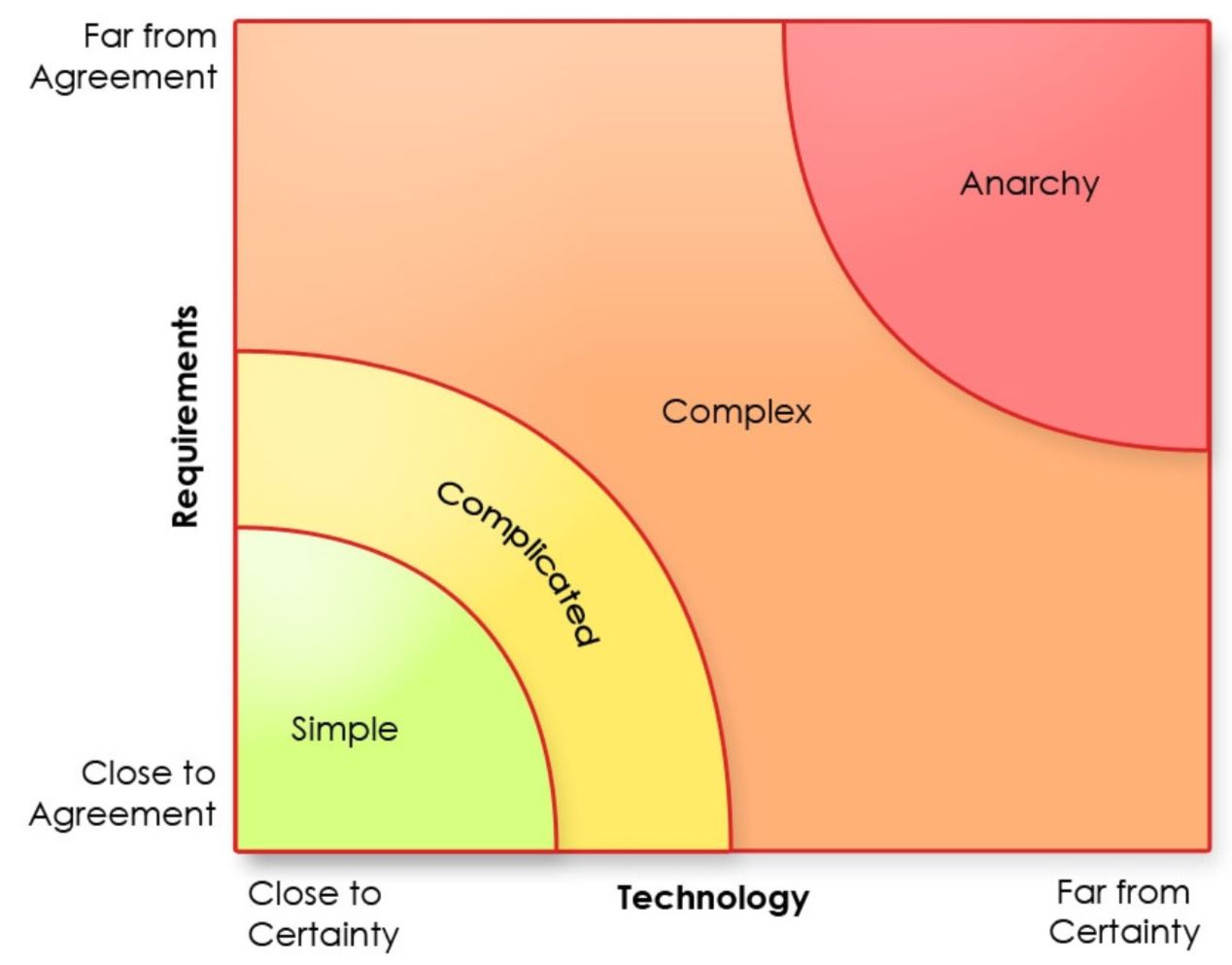 Far from Agreement

Requirements

Close to Agreement

Anarchy

Complex

Complicated

Simple

Close to Certainty

Technology

Far from Certainty